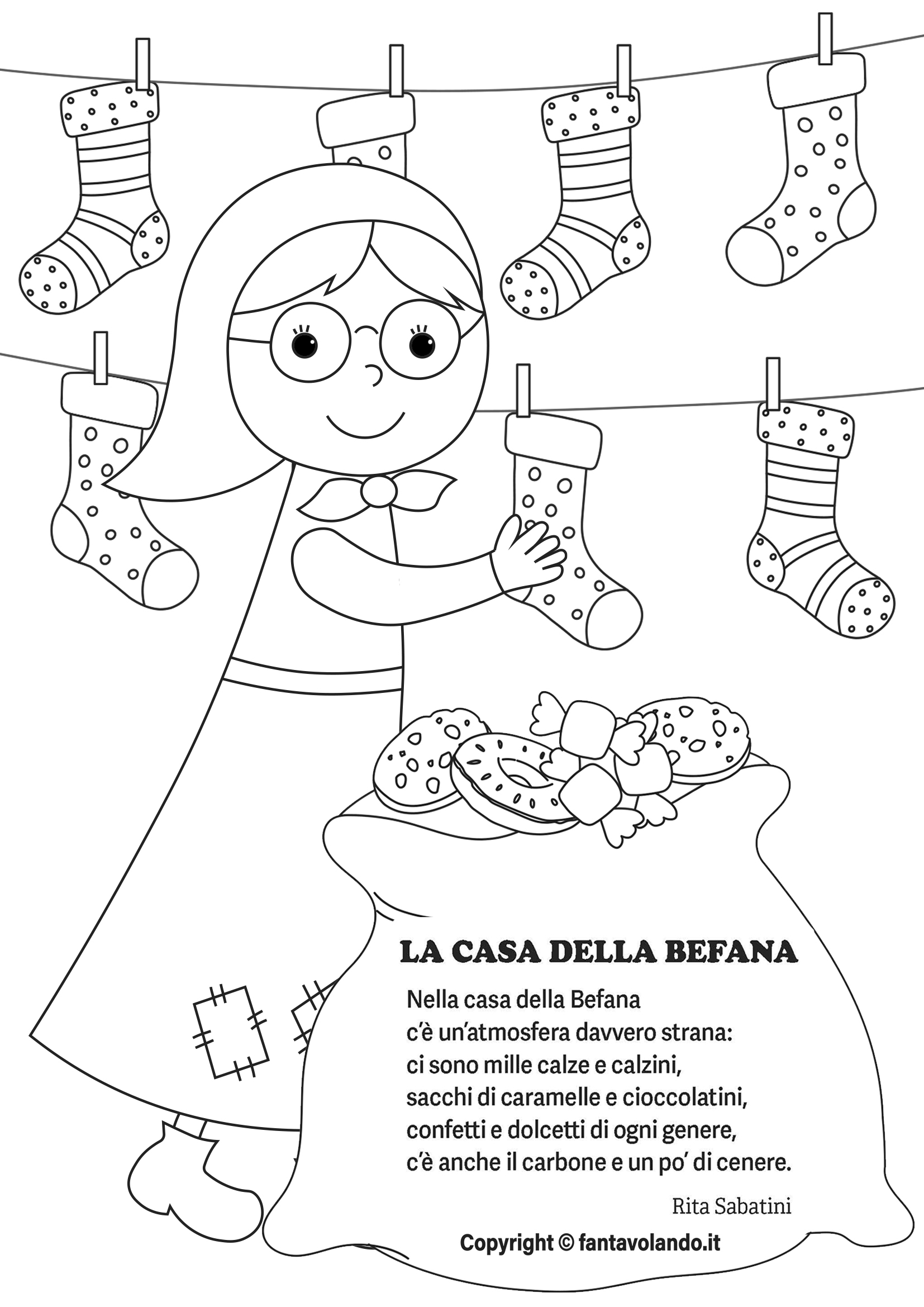 LA CASA DELLA BEFANA

Nella casa della Befana
c'è un'atmosfera davvero strana:
ci sono mille calze e calzini,
sacchi di caramelle e cioccolatini,
confetti e dolcetti di ogni genere,
c'è anche il carbone e un po' di cenere.

Rita Sabatini

Copyright © fantavolando.it