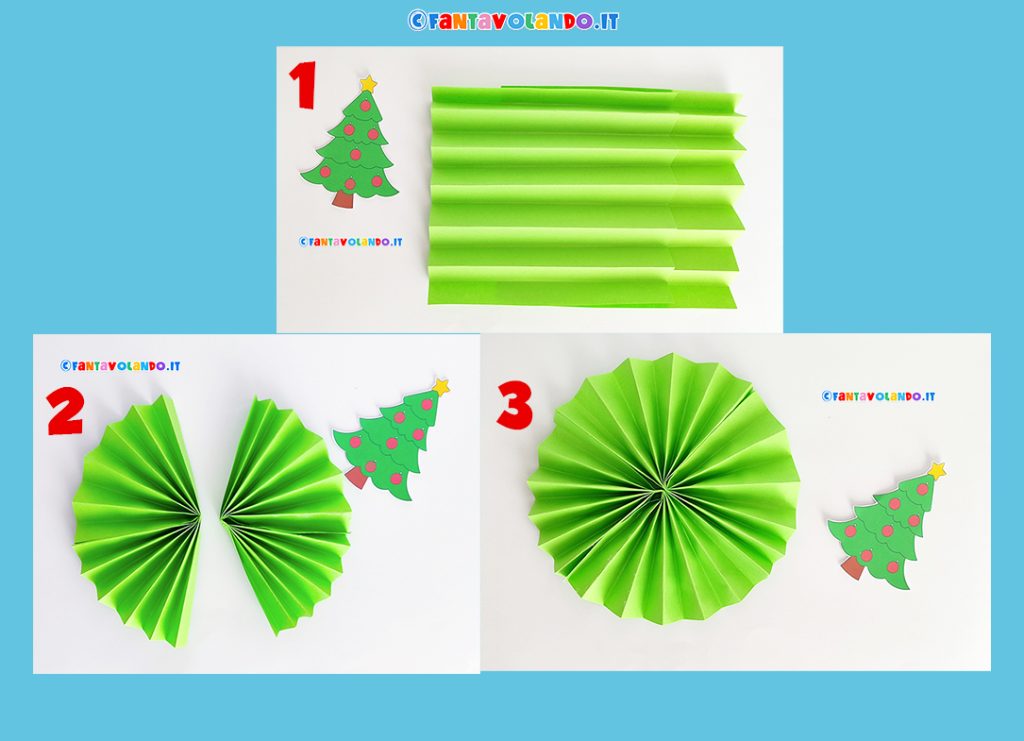 ©FANTAVOLANDO.IT

1

©FANTAVOLANDO.IT

©FANTAVOLANDO.IT

2

3

©FANTAVOLANDO.IT