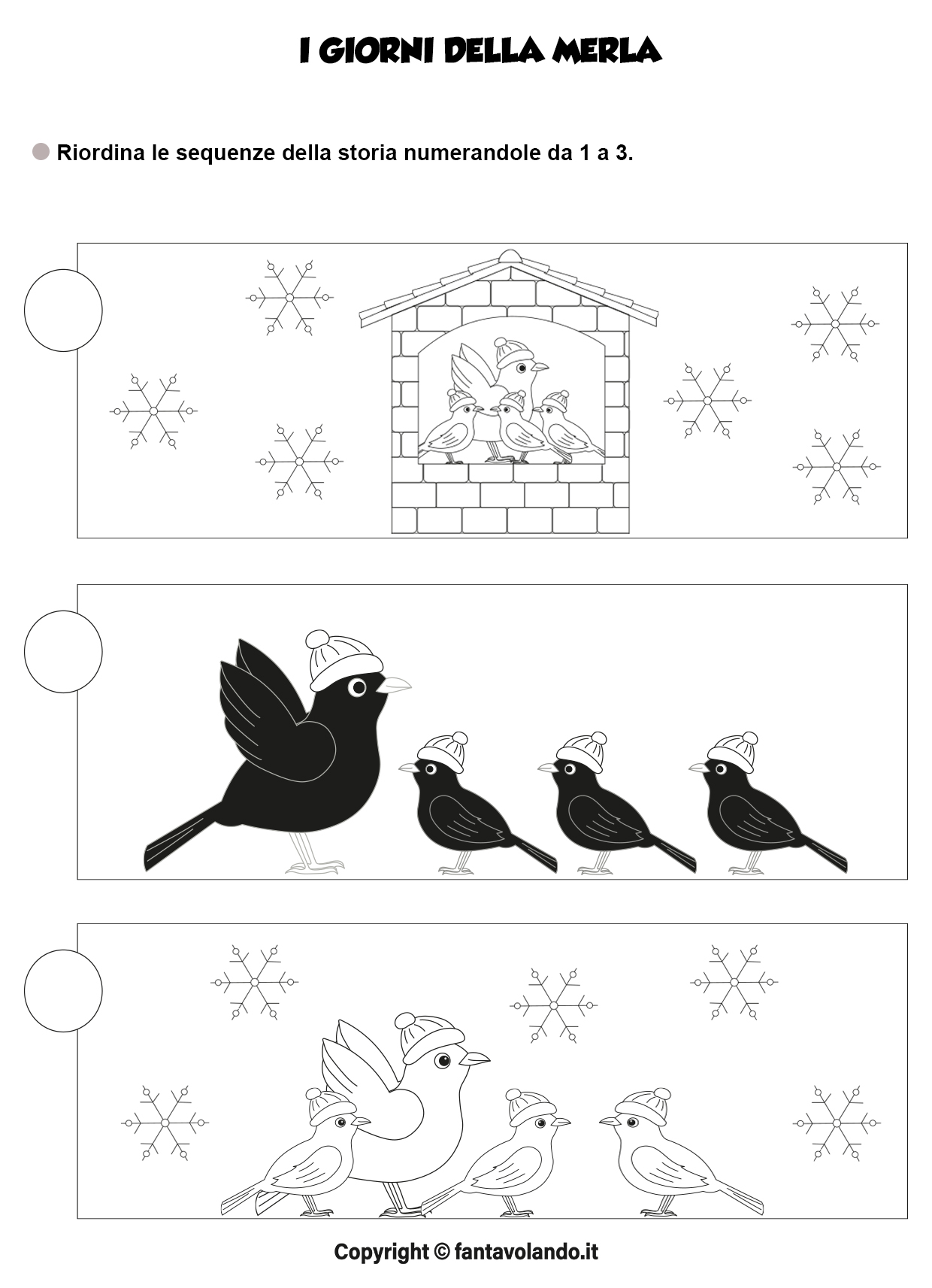 I GIORNI DELLA MERLA

Riordina le sequenze della storia numerandole da 1 a 3.

Copyright © fantavolando.it